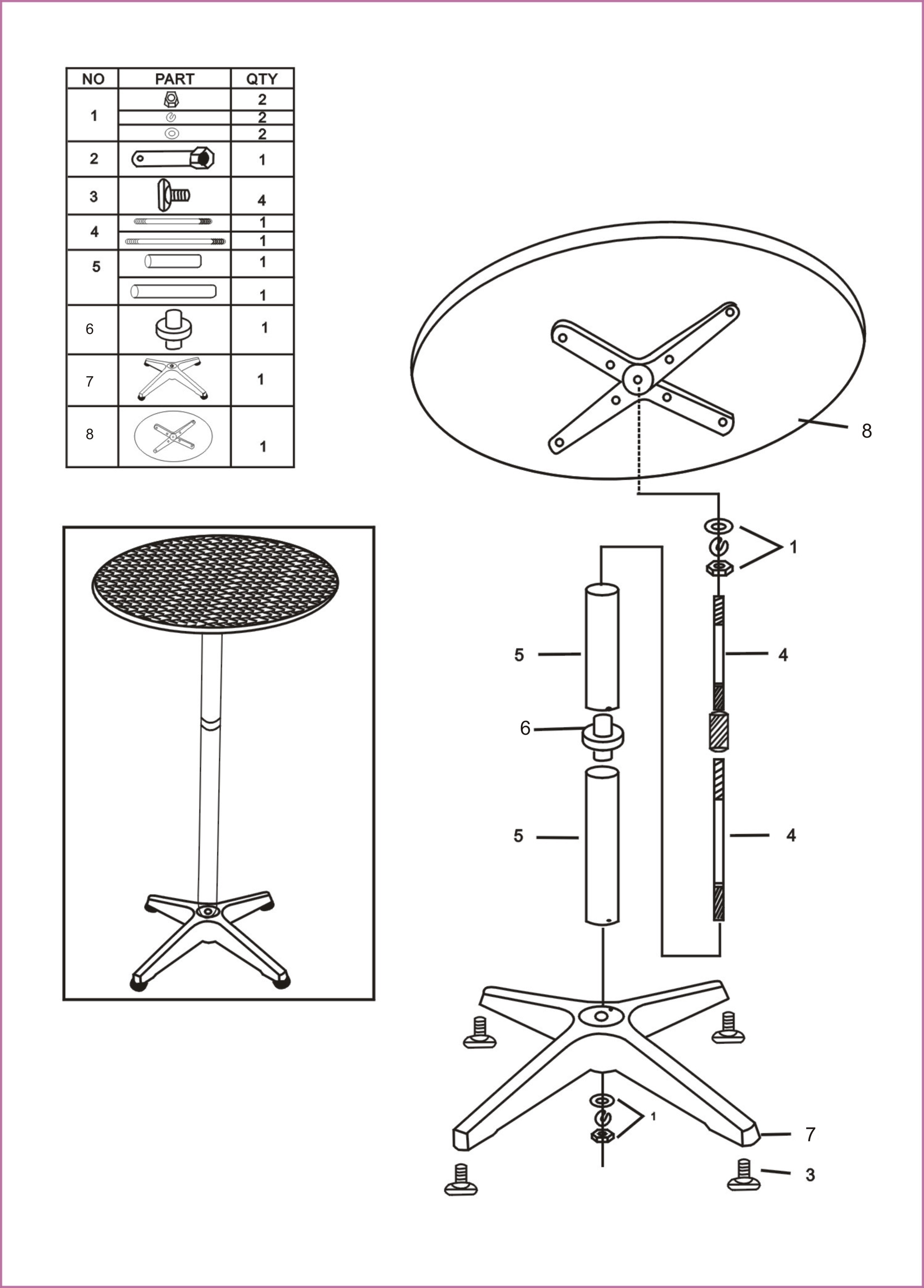 | NO | PART | QTY |
|---|---|---|
| 1 | | 2 |
| | | 2 |
| | | 2 |
| 2 | | 1 |
| 3 | | 4 |
| 4 | | 1 |
| | | 1 |
| 5 | | 1 |
| | | 1 |
| 6 | | 1 |
| 7 | | 1 |
| 8 | | 1 |

8
1
5
4
6
5
4
1
7
3