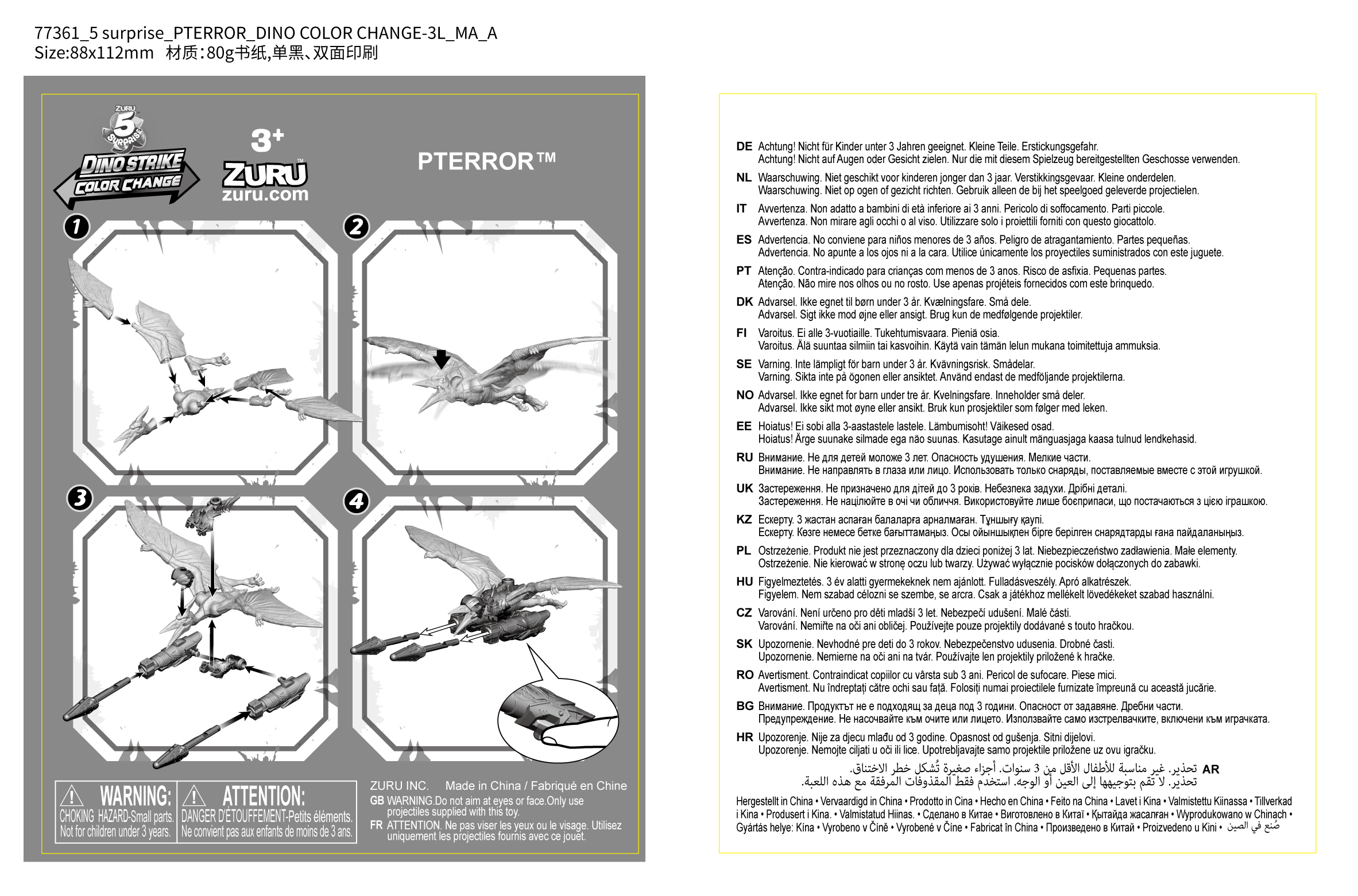 77361_5 surprise_PTERROR_DINO COLOR CHANGE-3L_MA_A
Size:88x112mm 材质:80g书纸,单黑、双面印刷

ZURU 5 SURPRISE
DINO STRIKE COLOR CHANGE

3+
ZURU™
zuru.com

PTERROR™

1
2
3
4

⚠ WARNING:
CHOKING HAZARD-Small parts.
Not for children under 3 years.

⚠ ATTENTION:
DANGER D'ÉTOUFFEMENT-Petits éléments.
Ne convient pas aux enfants de moins de 3 ans.

ZURU INC. Made in China / Fabriqué en Chine
GB WARNING.Do not aim at eyes or face.Only use projectiles supplied with this toy.
FR ATTENTION. Ne pas viser les yeux ou le visage. Utilisez uniquement les projectiles fournis avec ce jouet.

DE Achtung! Nicht für Kinder unter 3 Jahren geeignet. Kleine Teile. Erstickungsgefahr.
Achtung! Nicht auf Augen oder Gesicht zielen. Nur die mit diesem Spielzeug bereitgestellten Geschosse verwenden.

NL Waarschuwing. Niet geschikt voor kinderen jonger dan 3 jaar. Verstikkingsgevaar. Kleine onderdelen.
Waarschuwing. Niet op ogen of gezicht richten. Gebruik alleen de bij het speelgoed geleverde projectielen.

IT Avvertenza. Non adatto a bambini di età inferiore ai 3 anni. Pericolo di soffocamento. Parti piccole.
Avvertenza. Non mirare agli occhi o al viso. Utilizzare solo i proiettili forniti con questo giocattolo.

ES Advertencia. No conviene para niños menores de 3 años. Peligro de atragantamiento. Partes pequeñas.
Advertencia. No apunte a los ojos ni a la cara. Utilice únicamente los proyectiles suministrados con este juguete.

PT Atenção. Contra-indicado para crianças com menos de 3 anos. Risco de asfixia. Pequenas partes.
Atenção. Não mire nos olhos ou no rosto. Use apenas projéteis fornecidos com este brinquedo.

DK Advarsel. Ikke egnet til børn under 3 år. Kvælningsfare. Små dele.
Advarsel. Sigt ikke mod øjne eller ansigt. Brug kun de medfølgende projektiler.

FI Varoitus. Ei alle 3-vuotiaille. Tukehtumisvaara. Pieniä osia.
Varoitus. Älä suuntaa silmiin tai kasvoihin. Käytä vain tämän lelun mukana toimitettuja ammuksia.

SE Varning. Inte lämpligt för barn under 3 år. Kvävningsrisk. Smådelar.
Varning. Sikta inte på ögonen eller ansiktet. Använd endast de medföljande projektilerna.

NO Advarsel. Ikke egnet for barn under tre år. Kvelningsfare. Inneholder små deler.
Advarsel. Ikke sikt mot øyne eller ansikt. Bruk kun prosjektiler som følger med leken.

EE Hoiatus! Ei sobi alla 3-aastastele lastele. Lämbumisoht! Väikesed osad.
Hoiatus! Ärge suunake silmade ega näo suunas. Kasutage ainult mänguasjaga kaasa tulnud lendkehasid.

RU Внимание. Не для детей моложе 3 лет. Опасность удушения. Мелкие части.
Внимание. Не направлять в глаза или лицо. Использовать только снаряды, поставляемые вместе с этой игрушкой.

UK Застереження. Не призначено для дітей до 3 років. Небезпека задухи. Дрібні деталі.
Застереження. Не націлюйте в очі чи обличчя. Використовуйте лише боєприпаси, що постачаються з цією іграшкою.

KZ Ескерту. 3 жастан аспаған балаларға арналмаған. Тұншығу қаупі.
Ескерту. Көзге немесе бетке бағыттамаңыз. Осы ойыншықпен бірге берілген снарядтарды ғана пайдаланыңыз.

PL Ostrzeżenie. Produkt nie jest przeznaczony dla dzieci poniżej 3 lat. Niebezpieczeństwo zadławienia. Małe elementy.
Ostrzeżenie. Nie kierować w stronę oczu lub twarzy. Używać wyłącznie pocisków dołączonych do zabawki.

HU Figyelmeztetés. 3 év alatti gyermekeknek nem ajánlott. Fulladásveszély. Apró alkatrészek.
Figyelem. Nem szabad célozni se szembe, se arcra. Csak a játékhoz mellékelt lövedékeket szabad használni.

CZ Varování. Není určeno pro děti mladší 3 let. Nebezpečí udušení. Malé části.
Varování. Nemiřte na oči ani obličej. Používejte pouze projektily dodávané s touto hračkou.

SK Upozornenie. Nevhodné pre deti do 3 rokov. Nebezpečenstvo udusenia. Drobné časti.
Upozornenie. Nemierne na oči ani na tvár. Používajte len projektily priložené k hračke.

RO Avertisment. Contraindicat copiilor cu vârsta sub 3 ani. Pericol de sufocare. Piese mici.
Avertisment. Nu îndreptați către ochi sau față. Folosiți numai proiectilele furnizate împreună cu această jucărie.

BG Внимание. Продуктът не е подходящ за деца под 3 години. Опасност от задавяне. Дребни части.
Предупреждение. Не насочвайте към очите или лицето. Използвайте само изстрелвачките, включени към играчката.

HR Upozorenje. Nije za djecu mlađu od 3 godine. Opasnost od gušenja. Sitni dijelovi.
Upozorenje. Nemojte ciljati u oči ili lice. Upotrebljavajte samo projektile priložene uz ovu igračku.

AR تحذير. غير مناسبة للأطفال الأقل من 3 سنوات. أجزاء صغيرة تُشكل خطر الاختناق.
تحذير. لا تقم بتوجيهها إلى العين أو الوجه. استخدم فقط المقذوفات المرفقة مع هذه اللعبة.

Hergestellt in China • Vervaardigd in China • Prodotto in Cina • Hecho en China • Feito na China • Lavet i Kina • Valmistettu Kiinassa • Tillverkad i Kina • Produsert i Kina. • Valmistatud Hiinas. • Сделано в Китае • Виготовлено в Китаї • Қытайда жасалған • Wyprodukowano w Chinach • Gyártás helye: Kína • Vyrobeno v Číně • Vyrobené v Číne • Fabricat în China • Произведено в Китай • Proizvedeno u Kini • صُنع في الصين