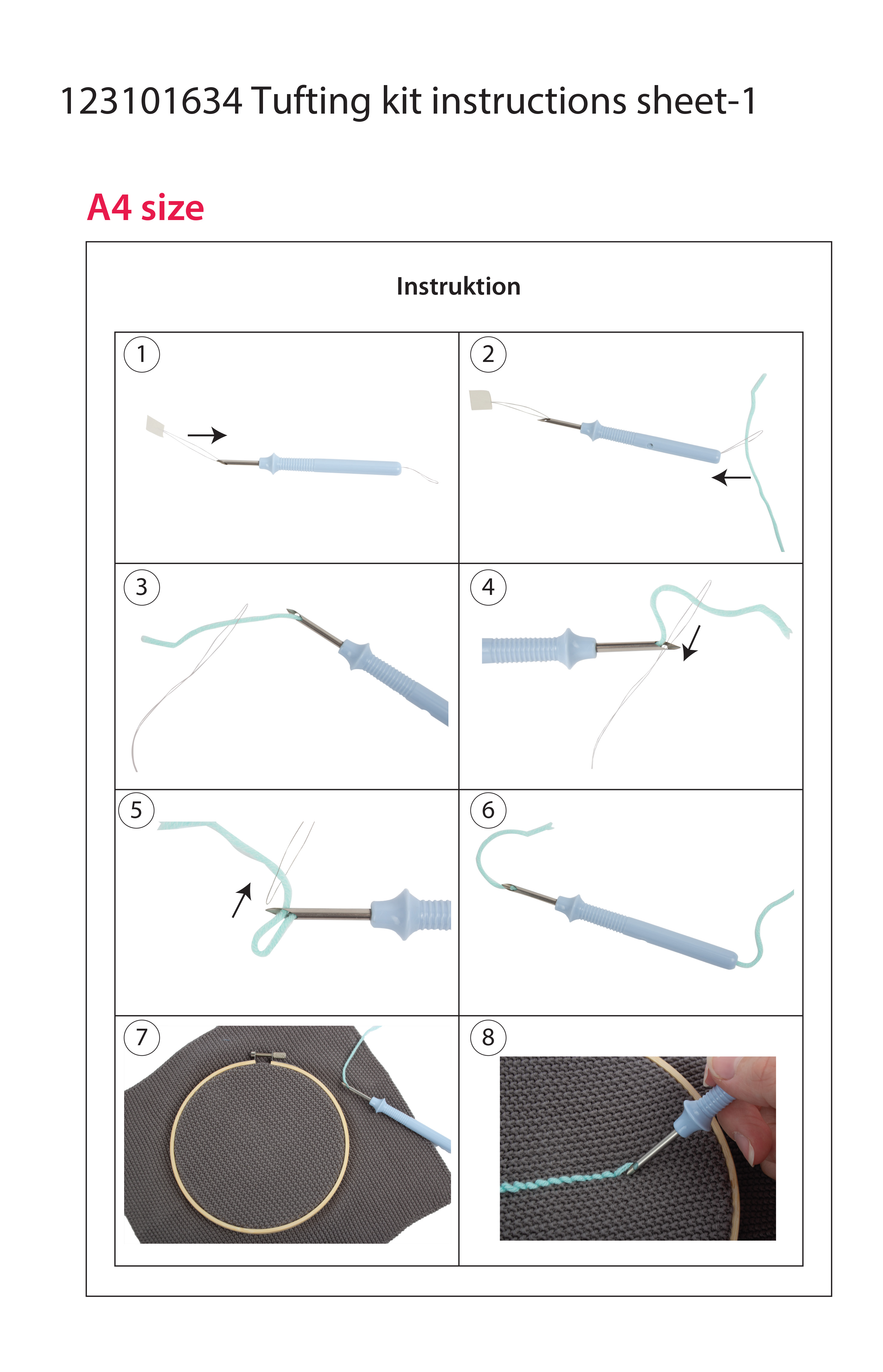 123101634 Tufting kit instructions sheet-1

A4 size

Instruktion

1

2

3

4

5

6

7

8