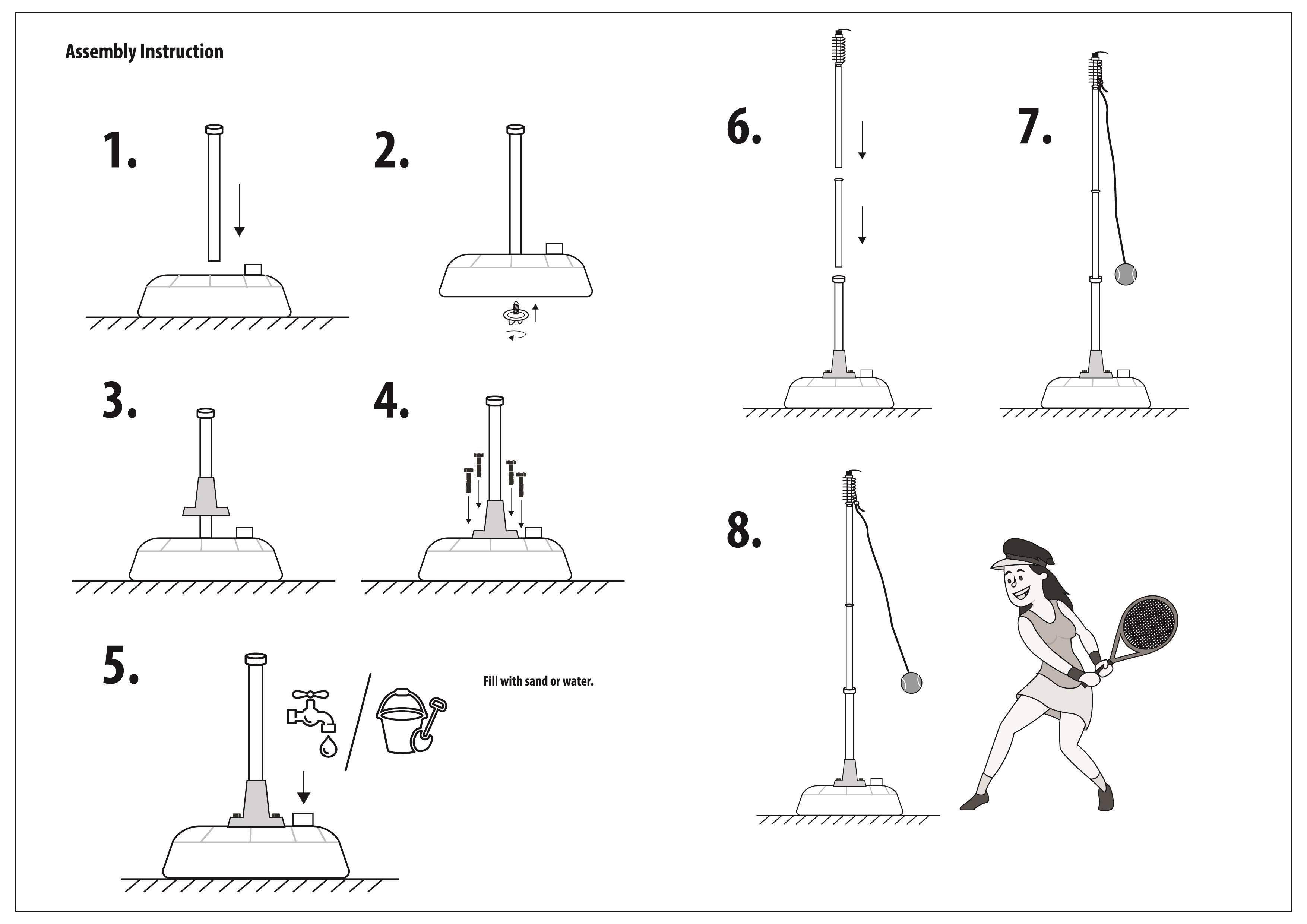 Assembly Instruction

1.

2.

3.

4.

5.

Fill with sand or water.

6.

7.

8.