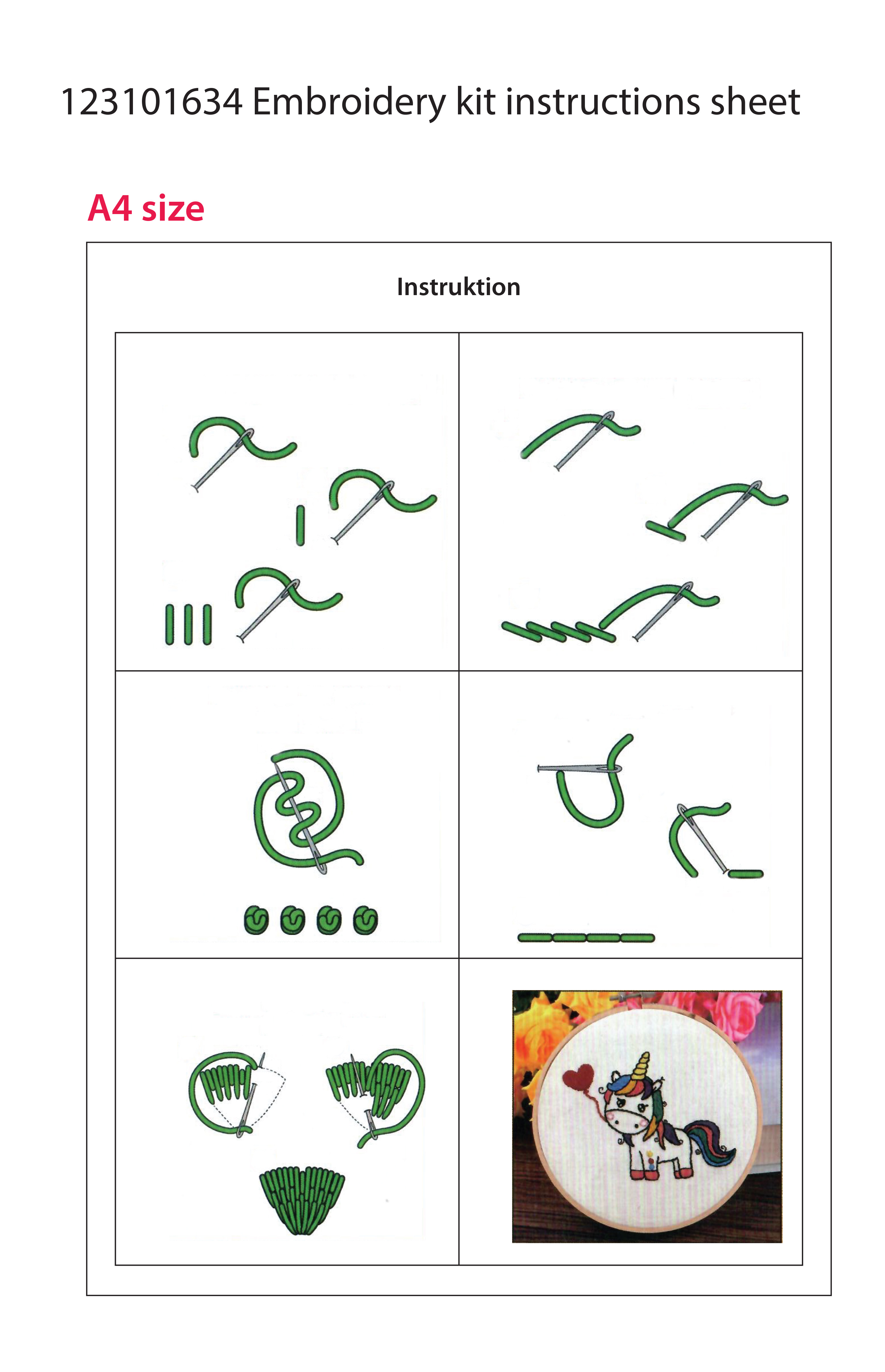 123101634 Embroidery kit instructions sheet

A4 size

Instruktion