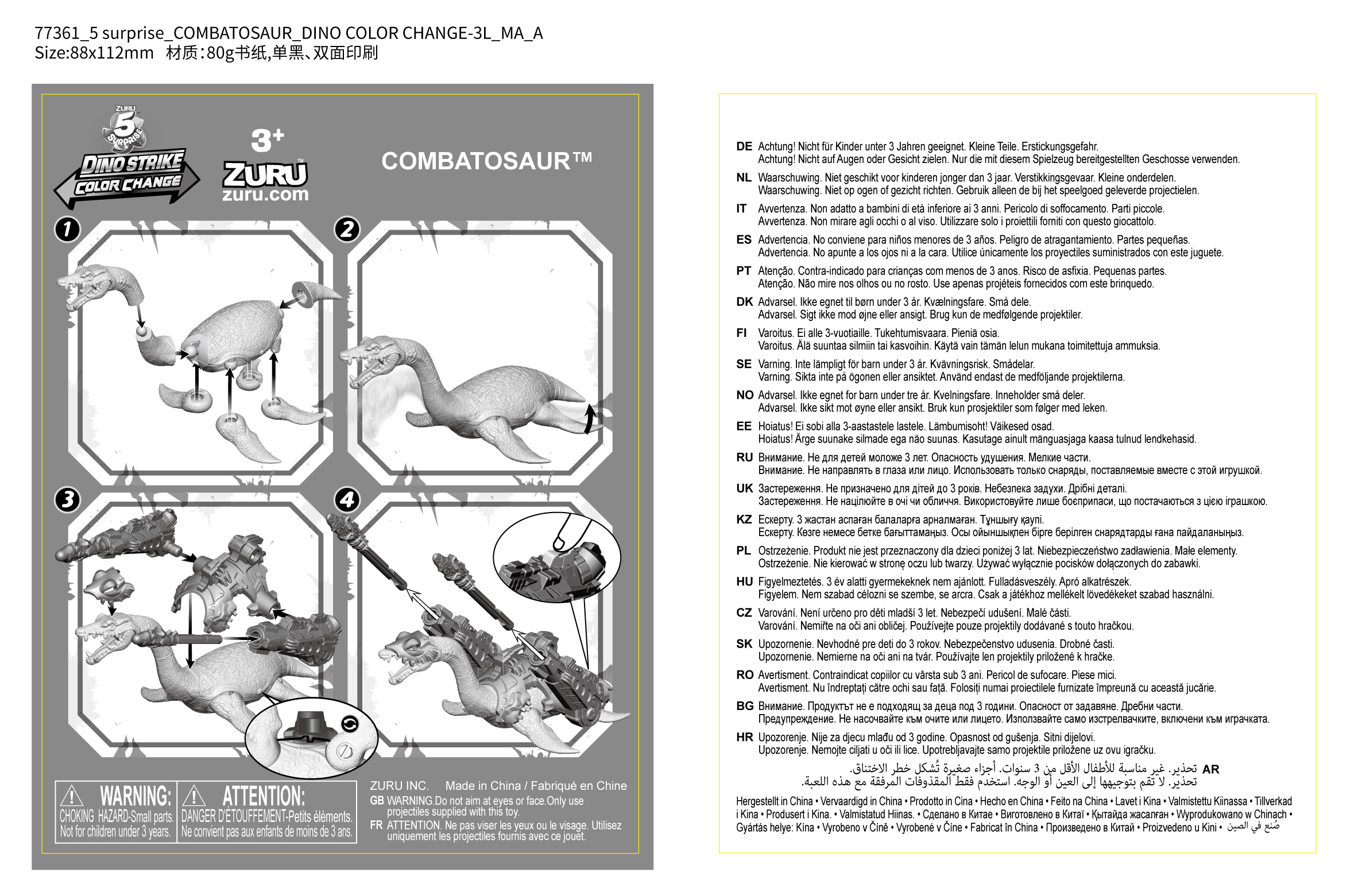 77361_5 surprise_COMBATOSAUR_DINO COLOR CHANGE-3L_MA_A
Size:88x112mm 材质:80g书纸,单黑、双面印刷

ZURU 5 SURPRISE
DINO STRIKE
COLOR CHANGE

3+
ZURU™
zuru.com

COMBATOSAUR™

1
2
3
4

⚠ WARNING:
CHOKING HAZARD-Small parts.
Not for children under 3 years.

⚠ ATTENTION:
DANGER D'ÉTOUFFEMENT-Petits éléments.
Ne convient pas aux enfants de moins de 3 ans.

ZURU INC. Made in China / Fabriqué en Chine
GB WARNING.Do not aim at eyes or face.Only use projectiles supplied with this toy.
FR ATTENTION. Ne pas viser les yeux ou le visage. Utilisez uniquement les projectiles fournis avec ce jouet.

DE Achtung! Nicht für Kinder unter 3 Jahren geeignet. Kleine Teile. Erstickungsgefahr.
Achtung! Nicht auf Augen oder Gesicht zielen. Nur die mit diesem Spielzeug bereitgestellten Geschosse verwenden.

NL Waarschuwing. Niet geschikt voor kinderen jonger dan 3 jaar. Verstikkingsgevaar. Kleine onderdelen.
Waarschuwing. Niet op ogen of gezicht richten. Gebruik alleen de bij het speelgoed geleverde projectielen.

IT Avvertenza. Non adatto a bambini di età inferiore ai 3 anni. Pericolo di soffocamento. Parti piccole.
Avvertenza. Non mirare agli occhi o al viso. Utilizzare solo i proiettili forniti con questo giocattolo.

ES Advertencia. No conviene para niños menores de 3 años. Peligro de atragantamiento. Partes pequeñas.
Advertencia. No apunte a los ojos ni a la cara. Utilice únicamente los proyectiles suministrados con este juguete.

PT Atenção. Contra-indicado para crianças com menos de 3 anos. Risco de asfixia. Pequenas partes.
Atenção. Não mire nos olhos ou no rosto. Use apenas projéteis fornecidos com este brinquedo.

DK Advarsel. Ikke egnet til børn under 3 år. Kvælningsfare. Små dele.
Advarsel. Sigt ikke mod øjne eller ansigt. Brug kun de medfølgende projektiler.

FI Varoitus. Ei alle 3-vuotiaille. Tukehtumisvaara. Pieniä osia.
Varoitus. Älä suuntaa silmiin tai kasvoihin. Käytä vain tämän lelun mukana toimitettuja ammuksia.

SE Varning. Inte lämpligt för barn under 3 år. Kvävningsrisk. Smådelar.
Varning. Sikta inte på ögonen eller ansiktet. Använd endast de medföljande projektilerna.

NO Advarsel. Ikke egnet for barn under tre år. Kvelningsfare. Inneholder små deler.
Advarsel. Ikke sikt mot øyne eller ansikt. Bruk kun prosjektiler som følger med leken.

EE Hoiatus! Ei sobi alla 3-aastastele lastele. Lämbumisoht! Väikesed osad.
Hoiatus! Ärge suunake silmade ega näo suunas. Kasutage ainult mänguasjaga kaasa tulnud lendkehasid.

RU Внимание. Не для детей моложе 3 лет. Опасность удушения. Мелкие части.
Внимание. Не направлять в глаза или лицо. Использовать только снаряды, поставляемые вместе с этой игрушкой.

UK Застереження. Не призначено для дітей до 3 років. Небезпека задухи. Дрібні деталі.
Застереження. Не націлюйте в очі чи обличчя. Використовуйте лише боєприпаси, що постачаються з цією іграшкою.

KZ Ескерту. 3 жастан аспаған балаларға арналмаған. Тұншығу қаупі.
Ескерту. Көзге немесе бетке бағыттамаңыз. Осы ойыншықпен бірге берілген снарядтарды ғана пайдаланыңыз.

PL Ostrzeżenie. Produkt nie jest przeznaczony dla dzieci poniżej 3 lat. Niebezpieczeństwo zadławienia. Małe elementy.
Ostrzeżenie. Nie kierować w stronę oczu lub twarzy. Używać wyłącznie pocisków dołączonych do zabawki.

HU Figyelmeztetés. 3 év alatti gyermekeknek nem ajánlott. Fulladásveszély. Apró alkatrészek.
Figyelem. Nem szabad célozni se szembe, se arcra. Csak a játékhoz mellékelt lövedékeket szabad használni.

CZ Varování. Není určeno pro děti mladší 3 let. Nebezpečí udušení. Malé části.
Varování. Nemiřte na oči ani obličej. Používejte pouze projektily dodávané s touto hračkou.

SK Upozornenie. Nevhodné pre deti do 3 rokov. Nebezpečenstvo udusenia. Drobné časti.
Upozornenie. Nemierne na oči ani na tvár. Používajte len projektily priložené k hračke.

RO Avertisment. Contraindicat copiilor cu vârsta sub 3 ani. Pericol de sufocare. Piese mici.
Avertisment. Nu îndreptați către ochi sau față. Folosiți numai proiectilele furnizate împreună cu această jucărie.

BG Внимание. Продуктът не е подходящ за деца под 3 години. Опасност от задавяне. Дребни части.
Предупреждение. Не насочвайте към очите или лицето. Използвайте само изстрелвачките, включени към играчката.

HR Upozorenje. Nije za djecu mlađu od 3 godine. Opasnost od gušenja. Sitni dijelovi.
Upozorenje. Nemojte ciljati u oči ili lice. Upotrebljavajte samo projektile priložene uz ovu igračku.

AR تحذير. غير مناسبة للأطفال الأقل من 3 سنوات. أجزاء صغيرة تُشكل خطر الاختناق.
تحذير. لا تقم بتوجيهها إلى العين أو الوجه. استخدم فقط المقذوفات المرفقة مع هذه اللعبة.

Hergestellt in China • Vervaardigd in China • Prodotto in Cina • Hecho en China • Feito na China • Lavet i Kina • Valmistettu Kiinassa • Tillverkad i Kina • Produsert i Kina. • Valmistatud Hiinas. • Сделано в Китае • Виготовлено в Китаї • Қытайда жасалған • Wyprodukowano w Chinach • Gyártás helye: Kína • Vyrobeno v Číně • Vyrobené v Číne • Fabricat în China • Произведено в Китай • Proizvedeno u Kini • صُنع في الصين