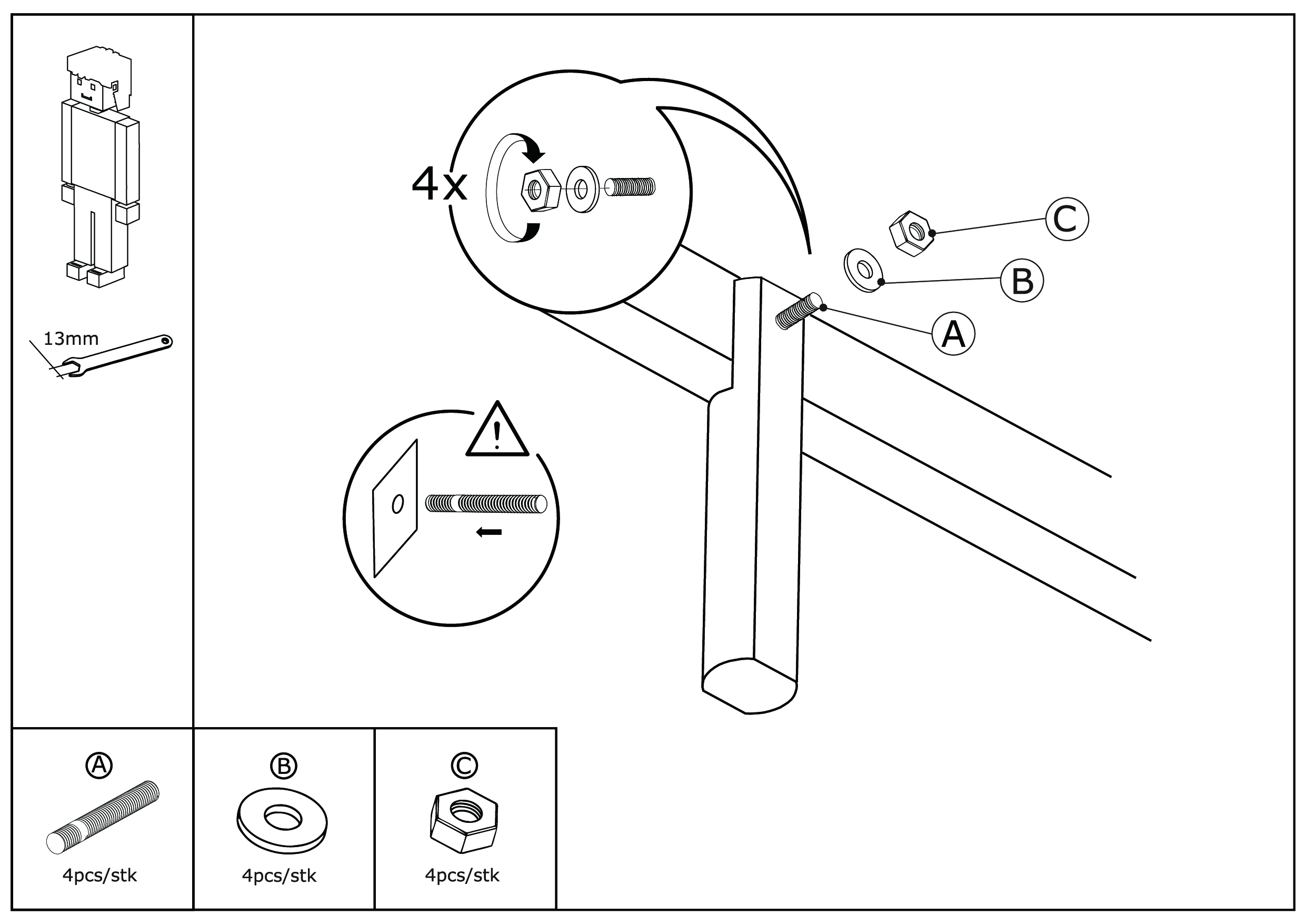 13mm

4x

C

B

A

!

A
4pcs/stk

B
4pcs/stk

C
4pcs/stk